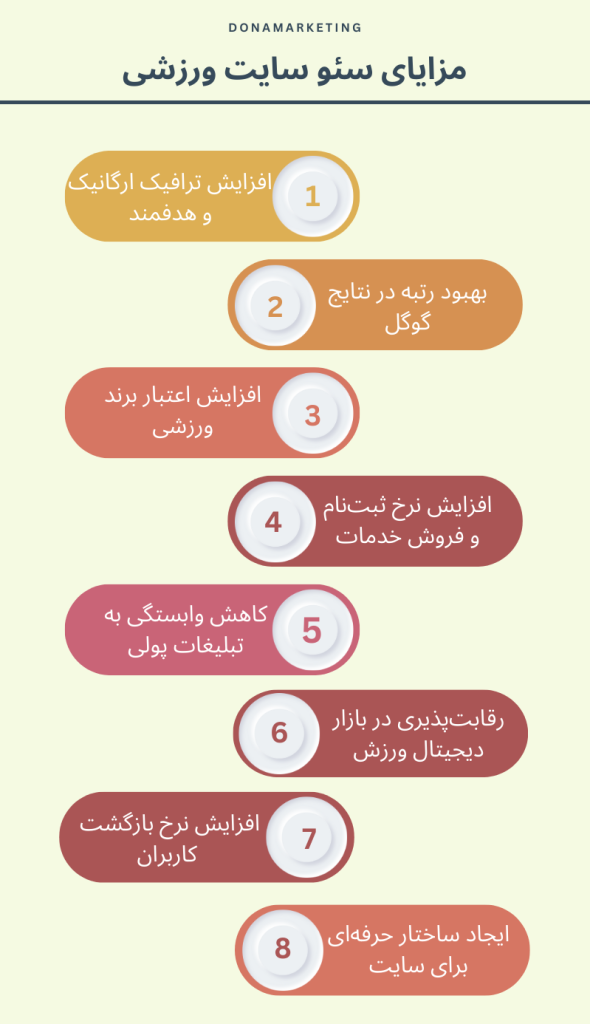 DONAMARKETING

مزایای سئو سایت ورزشی

1
افزایش ترافیک ارگانیک و هدفمند

2
بهبود رتبه در نتایج گوگل

3
افزایش اعتبار برند ورزشی

4
افزایش نرخ ثبت‌نام و فروش خدمات

5
کاهش وابستگی به تبلیغات پولی

6
رقابت‌پذیری در بازار دیجیتال ورزش

7
افزایش نرخ بازگشت کاربران

8
ایجاد ساختار حرفه‌ای برای سایت